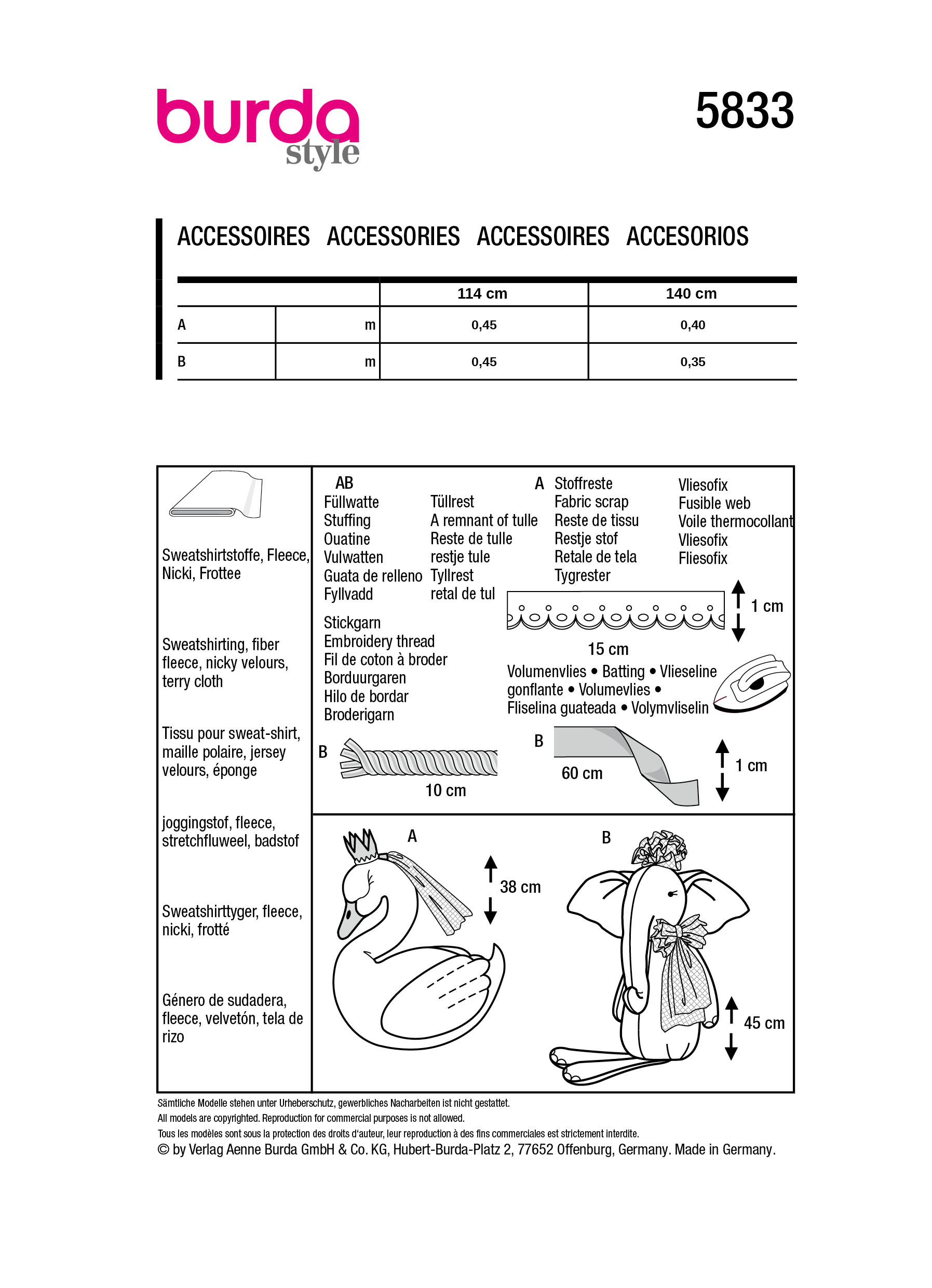 burda style

5833

ACCESSOIRES ACCESSORIES ACCESSOIRES ACCESORIOS

| | | 114 cm | 140 cm |
|---|---|---|---|
| A | m | 0,45 | 0,40 |
| B | m | 0,45 | 0,35 |

Sweatshirtstoffe, Fleece, Nicki, Frottee

Sweatshirting, fiber fleece, nicky velours, terry cloth

Tissu pour sweat-shirt, maille polaire, jersey velours, éponge

joggingstof, fleece, stretchfluweel, badstof

Sweatshirttyger, fleece, nicki, frotté

Género de sudadera, fleece, velvetón, tela de rizo

AB
Füllwatte
Stuffing
Ouatine
Vulwatten
Guata de relleno
Fyllvadd

Tüllrest
A remnant of tulle
Reste de tulle
restje tule
Tyllrest
retal de tul

A Stoffreste
Fabric scrap
Reste de tissu
Restje stof
Retale de tela
Tygrester

Vliesofix
Fusible web
Voile thermocollant
Vliesofix
Fliesofix

1 cm

15 cm

Stickgarn
Embroidery thread
Fil de coton à broder
Borduurgaren
Hilo de bordar
Broderigarn

Volumenvlies • Batting • Vlieseline gonflante • Volumevlies • Fliselina guateada • Volymvliselin

B

10 cm

B

60 cm

1 cm

A

38 cm

B

45 cm

Sämtliche Modelle stehen unter Urheberschutz, gewerbliches Nacharbeiten ist nicht gestattet.
All models are copyrighted. Reproduction for commercial purposes is not allowed.
Tous les modèles sont sous la protection des droits d'auteur, leur reproduction à des fins commerciales est strictement interdite.
© by Verlag Aenne Burda GmbH & Co. KG, Hubert-Burda-Platz 2, 77652 Offenburg, Germany. Made in Germany.